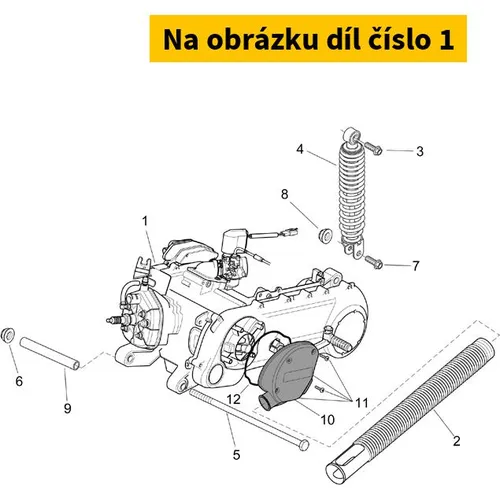 Na obrázku díl číslo 1

4
3
8
1
7
6
9
12
11
10
5
2