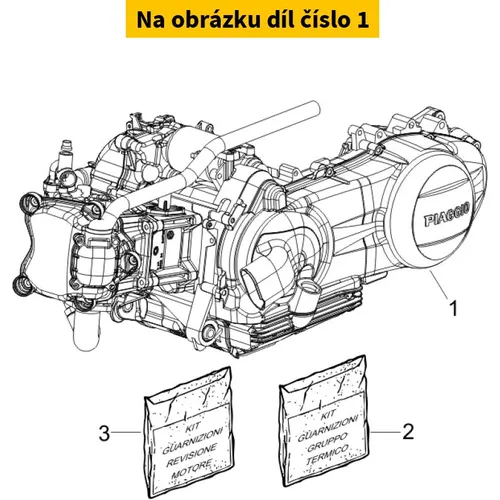 Na obrázku díl číslo 1

PIAGGIO

1

3

KIT GUARNIZIONI REVISIONE MOTORE

KIT GUARNIZIONI GRUPPO TERMICO

2