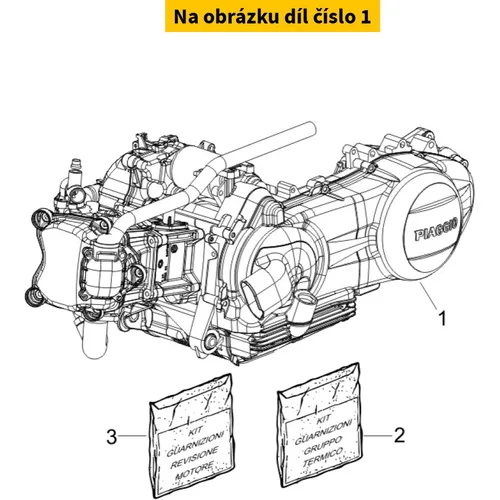 Na obrázku díl číslo 1

PIAGGIO

1

3

KIT GUARNIZIONI REVISIONE MOTORE

KIT GUARNIZIONI GRUPPO TERMICO

2