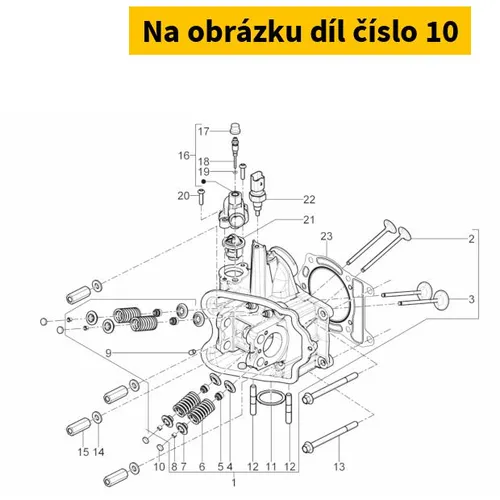 Na obrázku díl číslo 10

17
16
18
19
20
22
21
23
2
3
9
15 14
10 8 7 6 5 4 12 11 12
13
1