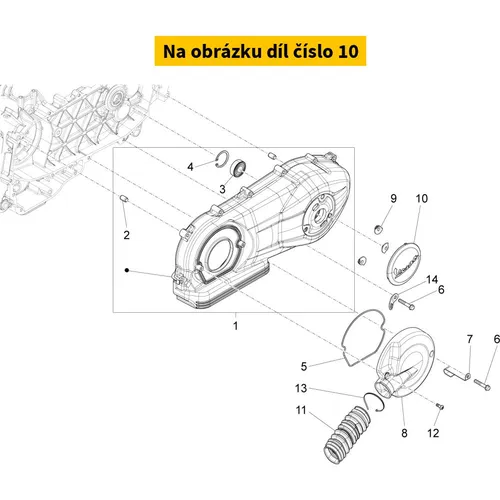 Na obrázku díl číslo 10

4
3
2
9
10
14
6
1
7
6
5
13
11
8
12