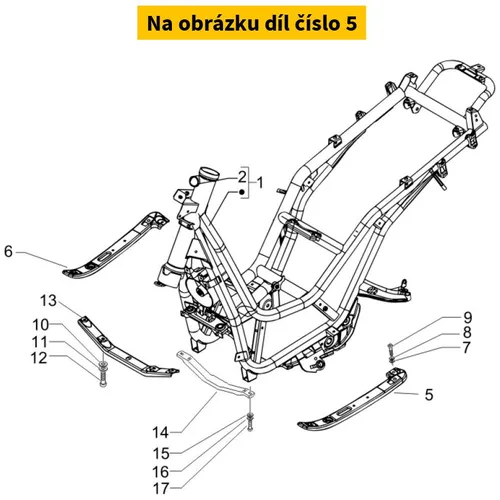 Na obrázku díl číslo 5

2
1
6
13
10
11
12
9
8
7
5
14
15
16
17