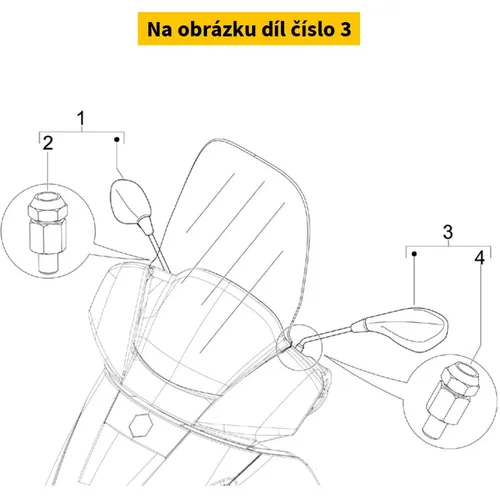 Na obrázku díl číslo 3

1
2
3
4