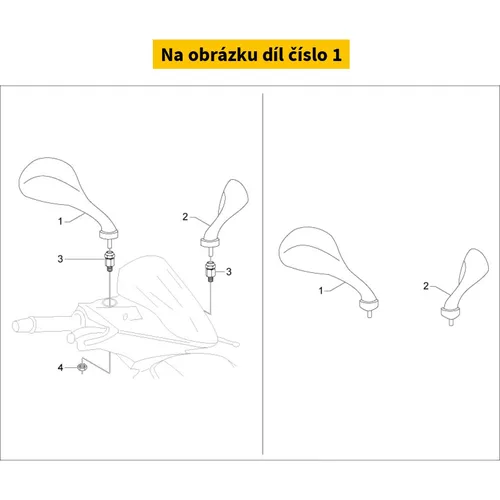 Na obrázku díl číslo 1

1
2
3
3
4

1
2