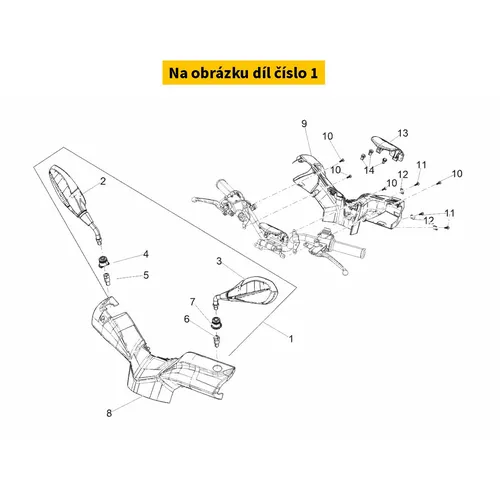 Na obrázku díl číslo 1

9
10
13
10
14
11
12
10
10
11
12
2
4
5
3
7
6
1
8