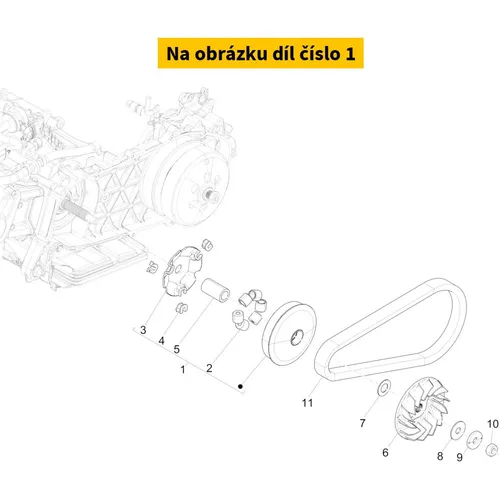 Na obrázku díl číslo 1

3
4
5
1
2
11
7
6
8
9
10