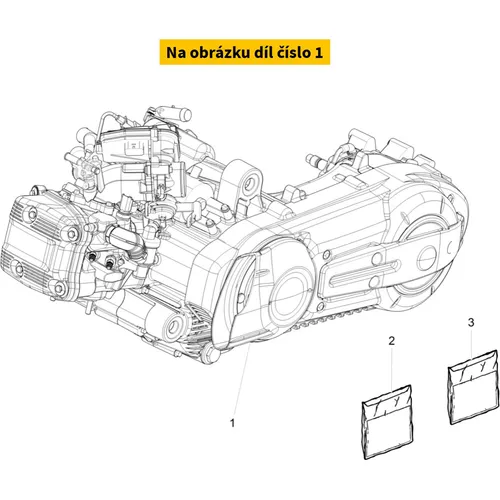 Na obrázku díl číslo 1

3

2

1