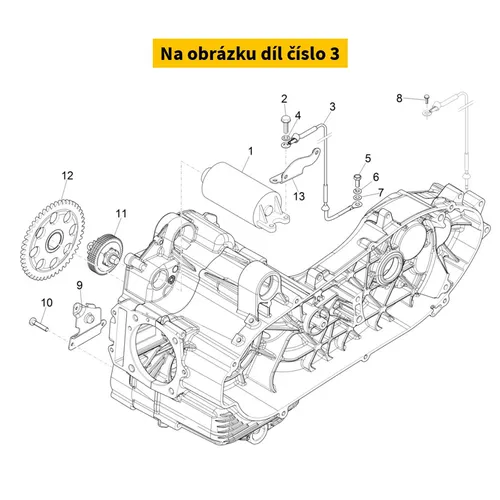 Na obrázku díl číslo 3

2
4
3
8
1
5
6
7
13
12
11
9
10