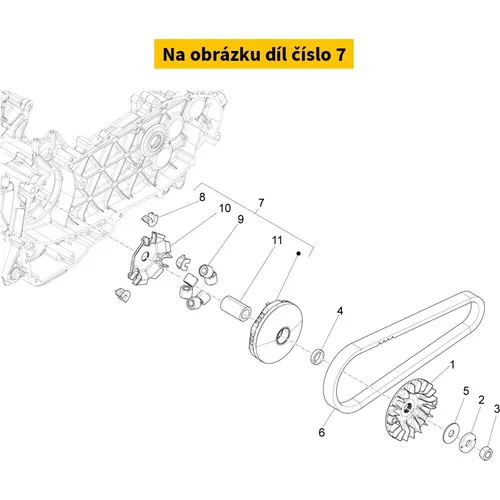 Na obrázku díl číslo 7

8
10
9
7
11
4
1
5
2
3
6