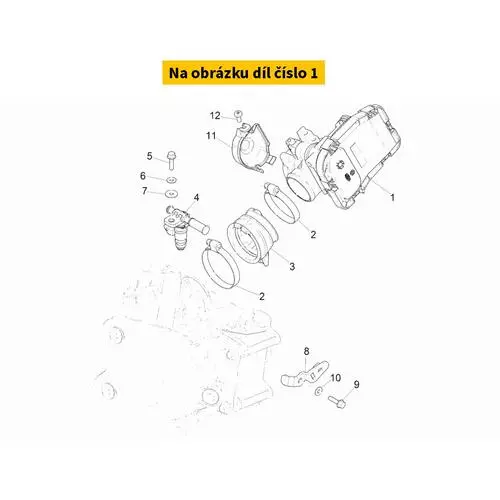 Na obrázku díl číslo 1

12
11
5
6
7
4
1
2
3
2
8
10
9