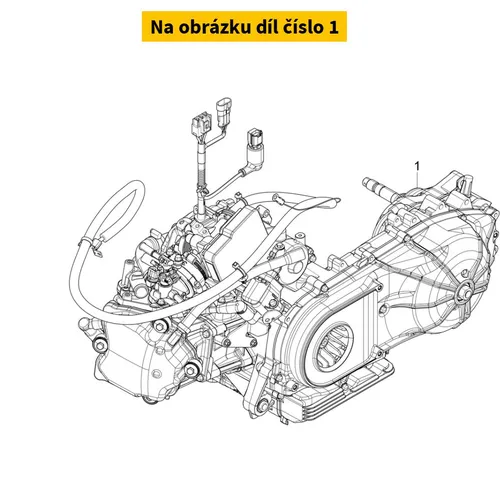 Na obrázku díl číslo 1

1