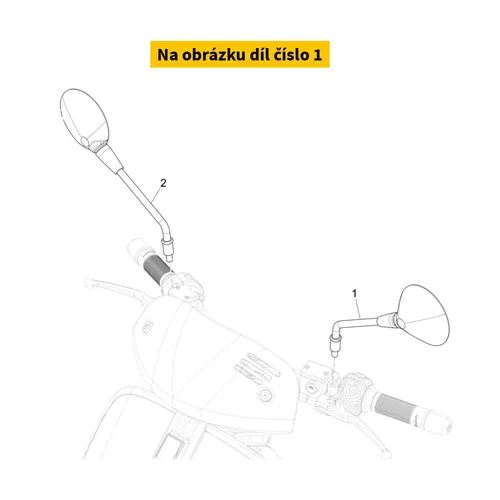 Na obrázku díl číslo 1

2

1