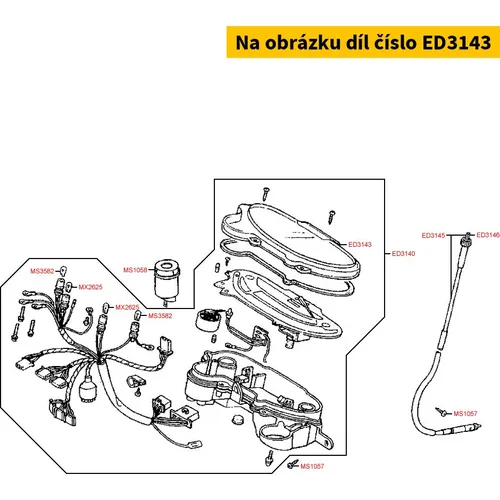 Na obrázku díl číslo ED3143

ED3143
ED3140
ED3145
ED3146
MS1058
MS3582
MX2625
MX2625
MS3582
MS1057
MS1057