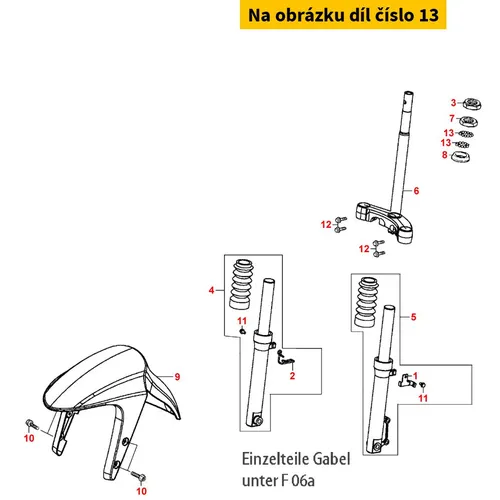 Na obrázku díl číslo 13

3
7
13
13
8
6
12
12
4
11
2
5
1
11
9
10
10

Einzelteile Gabel
unter F 06a