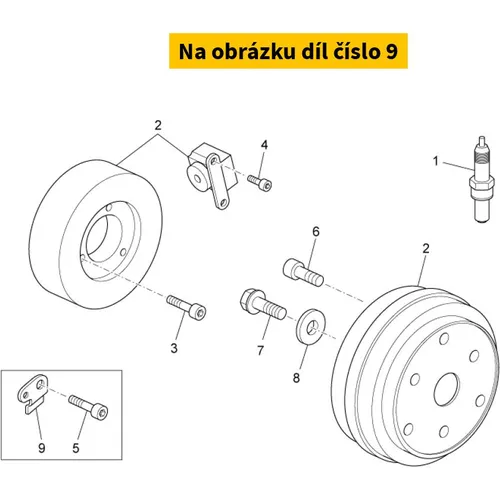 Na obrázku díl číslo 9

2
4
1
6
2
3
7
8
9
5