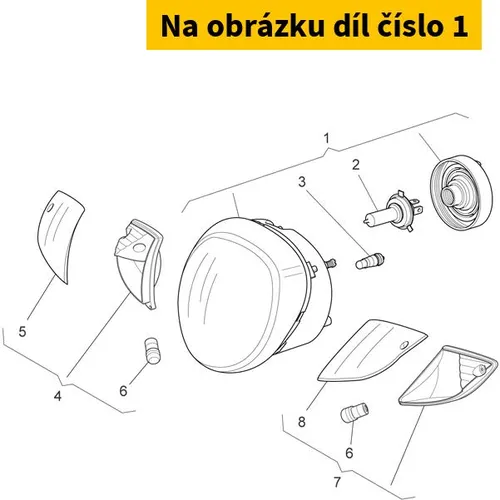 Na obrázku díl číslo 1

1
2
3
5
4
6
8
6
7