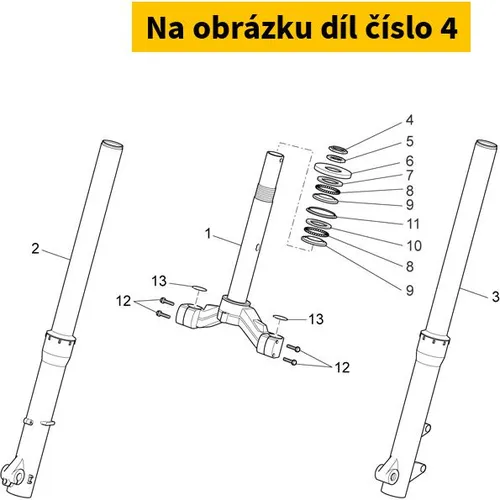 Na obrázku díl číslo 4

4
5
6
7
8
9
11
10
8
9
1
2
3
13
12
13
12