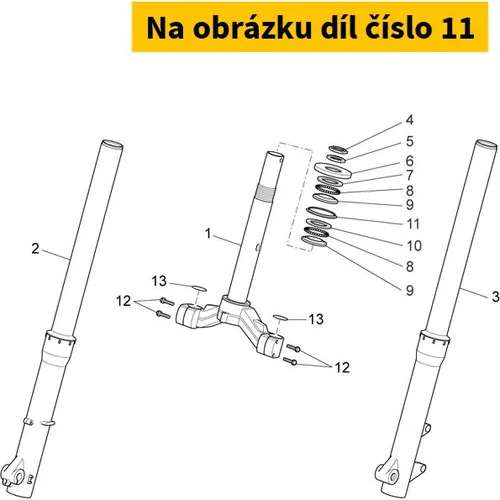 Na obrázku díl číslo 11

4
5
6
7
8
9
11
10
8
9
1
2
3
13
12
13
12