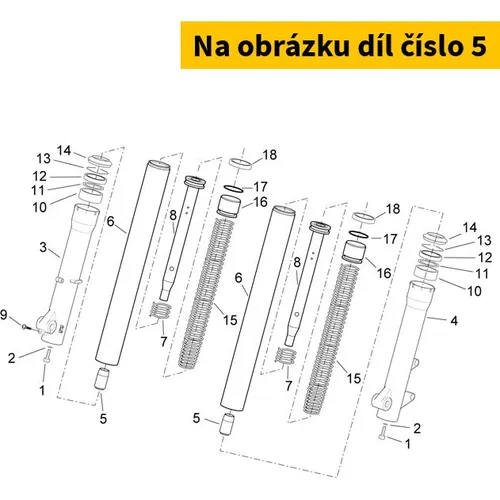 Na obrázku díl číslo 5

14
13
12
11
10
3
9
2
1
6
5
8
7
18
17
16
15
6
5
8
7
18
17
16
15
14
13
12
11
10
4
2
1