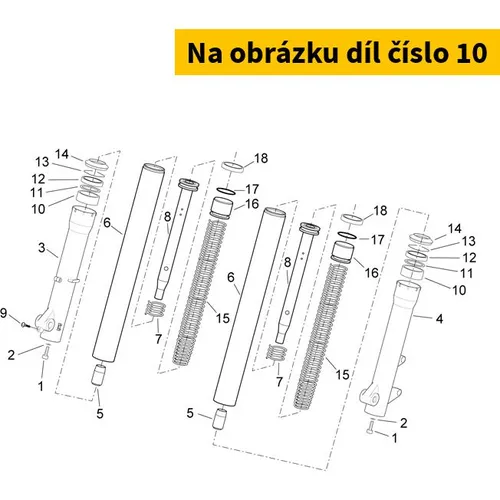 Na obrázku díl číslo 10

14
13
12
11
10
3
9
2
1
6
5
8
7
18
17
16
15
6
5
8
7
18
17
16
15
14
13
12
11
10
4
2
1