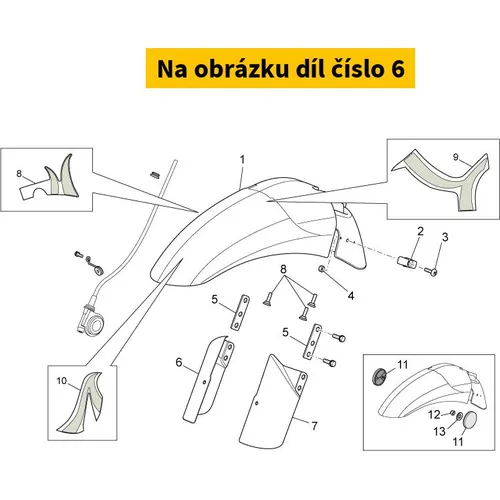 Na obrázku díl číslo 6

8

1

9

2

3

8

4

5

5

6

7

10

11

12

13

11