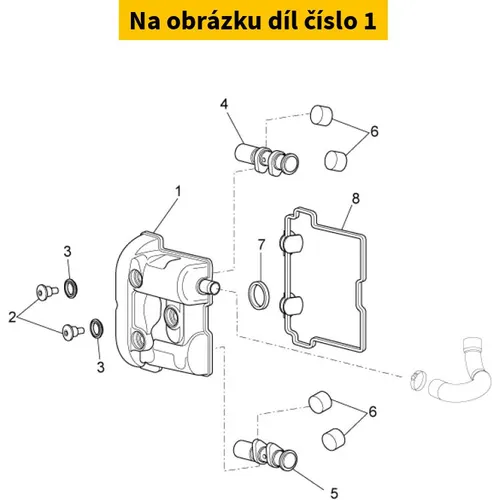 Na obrázku díl číslo 1

4
6
1
8
3
7
2
3
6
5