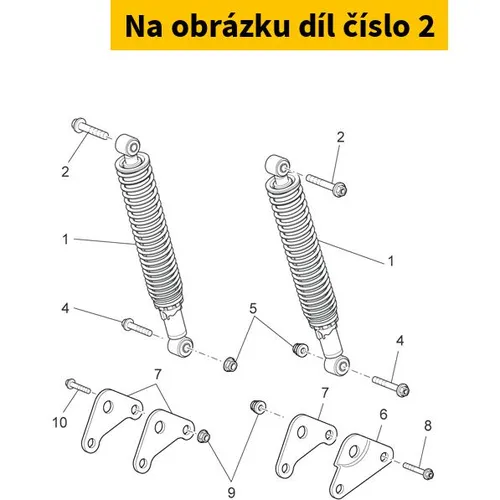 Na obrázku díl číslo 2

2
2
1
1
4
5
4
7
10
7
6
8
9