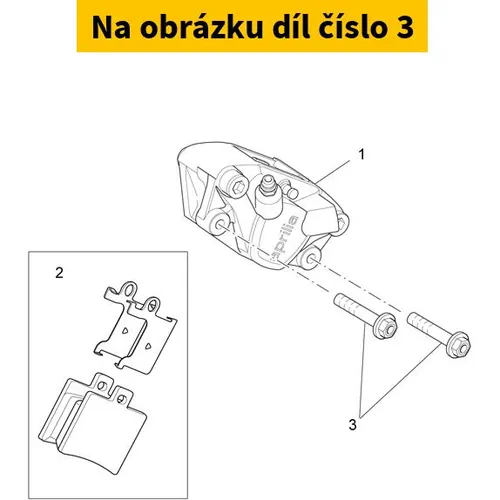 Na obrázku díl číslo 3

1

aprilia

2

3