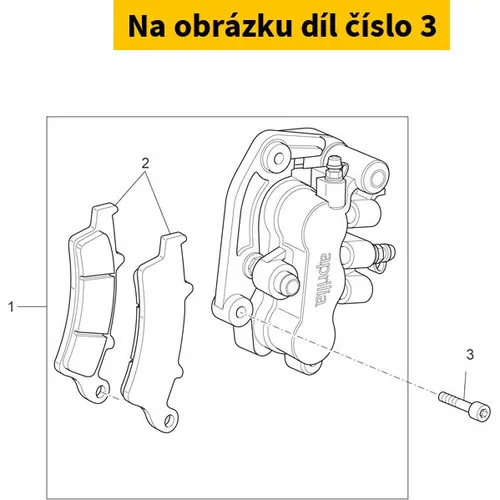 Na obrázku díl číslo 3

2

1

aprilia

3