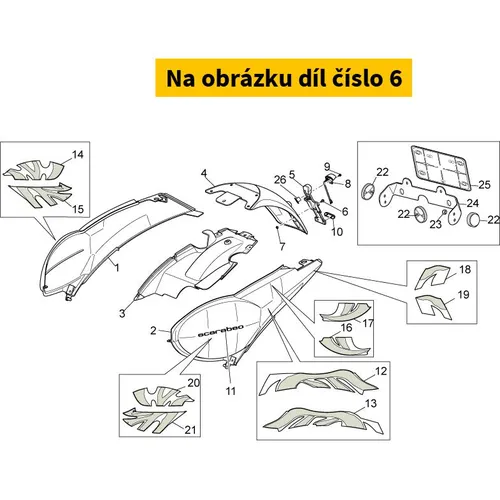 Na obrázku díl číslo 6

14
15
1
4
26
5
9
8
6
10
7
22
25
24
22
23
22
3
2
scarabeo
11
18
19
17
16
12
13
20
21