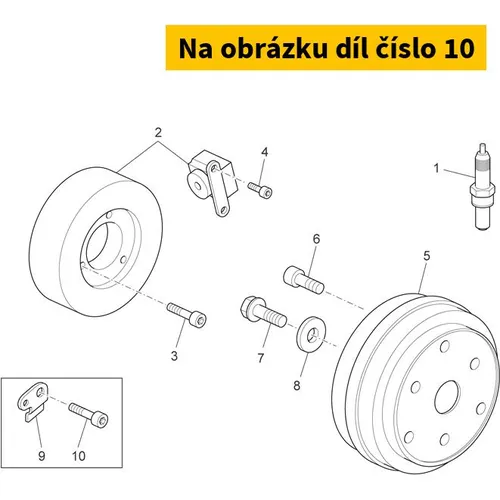 Na obrázku díl číslo 10

2
4
1
6
5
3
7
8
9
10