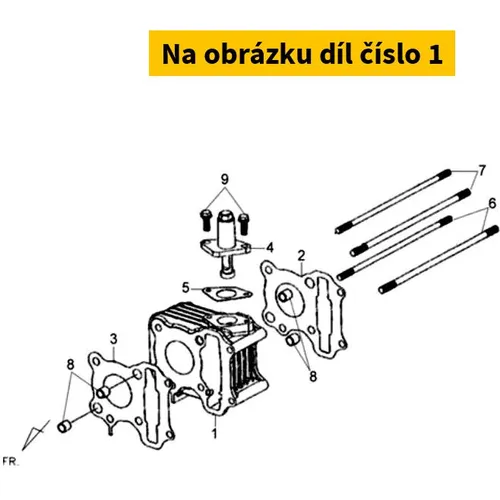 Na obrázku díl číslo 1

9
7
6
4
2
5
3
8
8
1
FR.