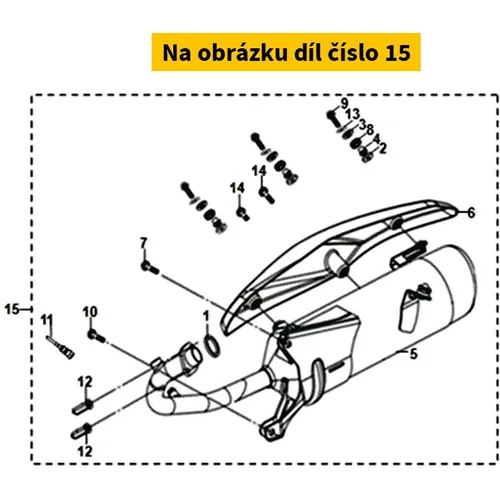 Na obrázku díl číslo 15

9
13
3
8
4
2
14
14
6
7
15
11
10
1
5
12
12