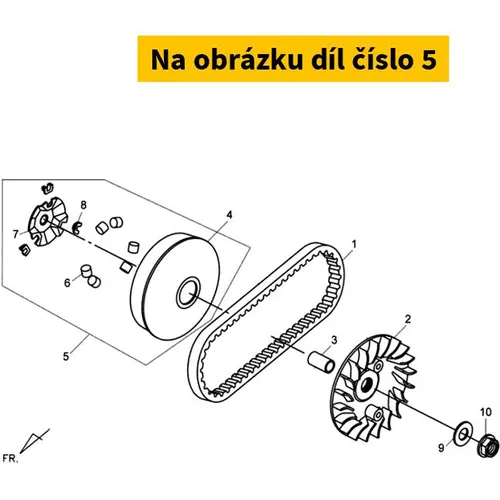 Na obrázku díl číslo 5

8
4
7
1
6
2
3
5
10
9
FR.