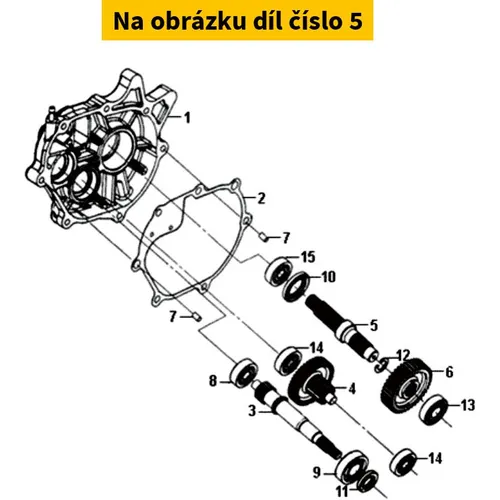 Na obrázku díl číslo 5

1
2
7
15
10
7
5
14
12
6
8
4
13
3
14
9
11