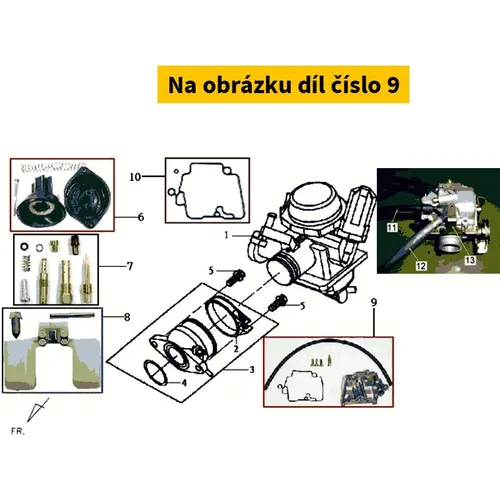 Na obrázku díl číslo 9

10
6
7
8
1
5
5
2
3
4
9
11
12
13
FR.