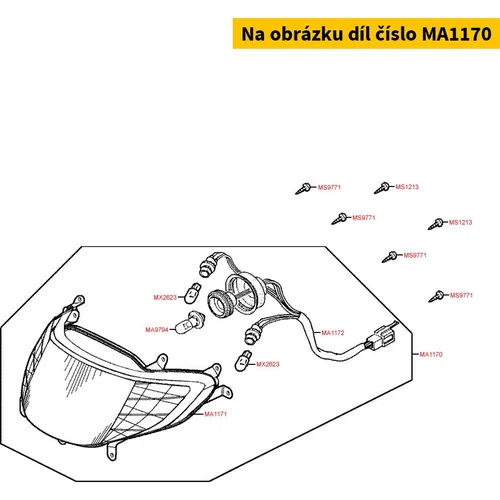 Na obrázku díl číslo MA1170

MS9771
MS1213
MS9771
MS1213
MS9771
MS9771
MX2623
MA9794
MA1172
MA1170
MX2623
MA1171