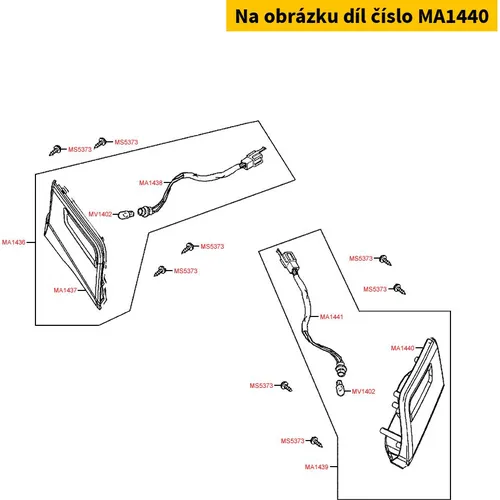 Na obrázku díl číslo MA1440

MS5373
MS5373
MA1438
MV1402
MA1436
MA1437
MS5373
MS5373
MS5373
MS5373
MA1441
MA1440
MS5373
MV1402
MS5373
MA1439