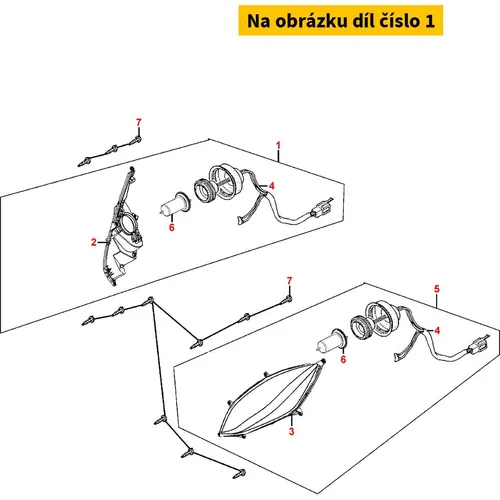 Na obrázku díl číslo 1

7
1
4
6
2
7
5
4
6
3