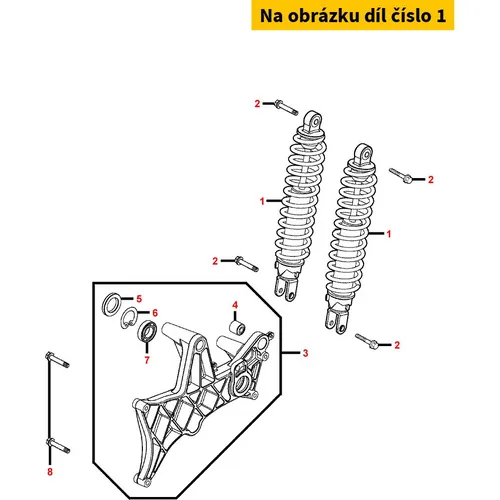 Na obrázku díl číslo 1

2
2
1
1
2
5
6
4
7
3
2
8