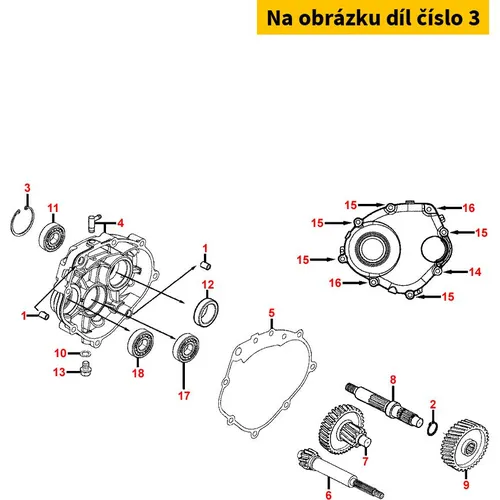 Na obrázku díl číslo 3

3
11
4
1
12
1
10
13
18
17
15
16
15
15
15
14
16
15
5
8
2
7
6
9