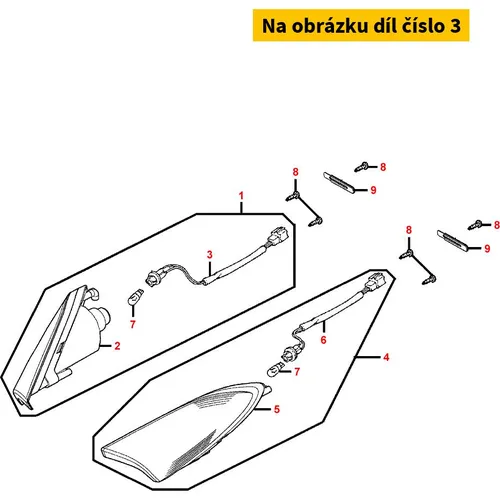 Na obrázku díl číslo 3

8
8
9
1
8
8
9
3
7
2
6
4
7
5