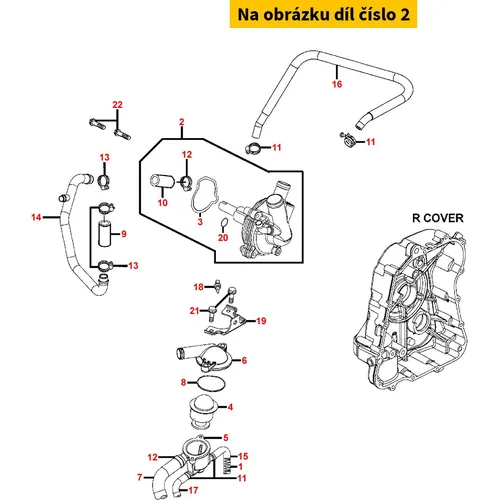 Na obrázku díl číslo 2

16

22

2

11

11

13

12

10

3

20

14

9

13

R COVER

18

21

19

6

8

4

5

12

15

1

7

11

17