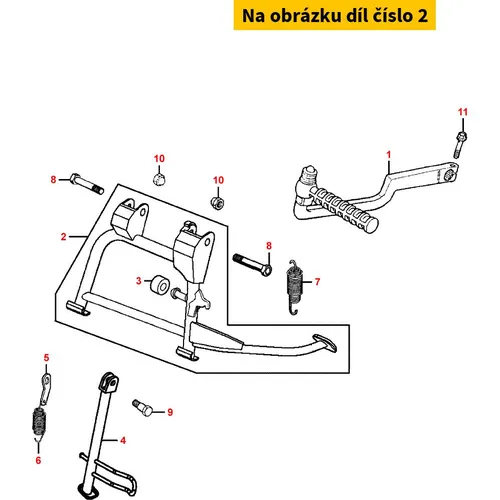 Na obrázku díl číslo 2

11
1
10
8
10
2
8
3
7
5
9
4
6