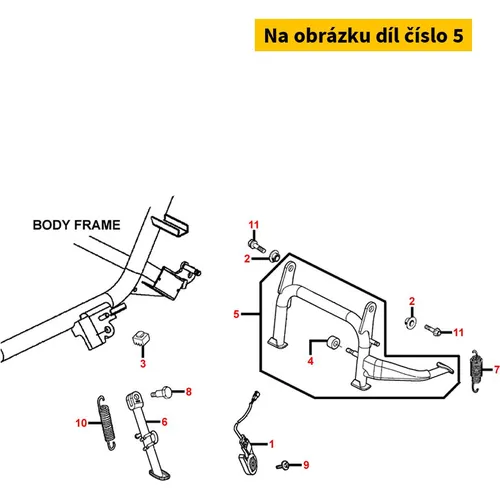 Na obrázku díl číslo 5

BODY FRAME

11
2
5
2
11
4
7
3
8
10
6
1
9