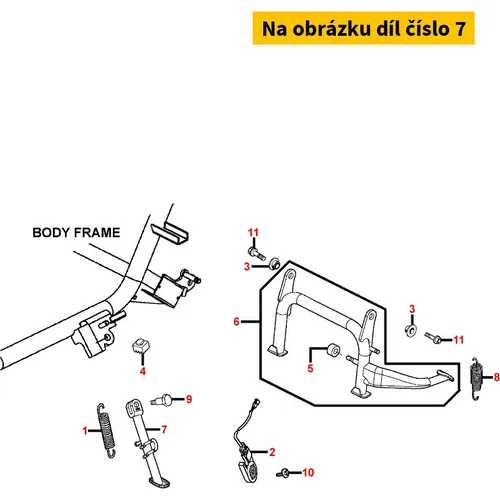 Na obrázku díl číslo 7

BODY FRAME

11
3
6
3
11
5
8
4
9
1
7
2
10