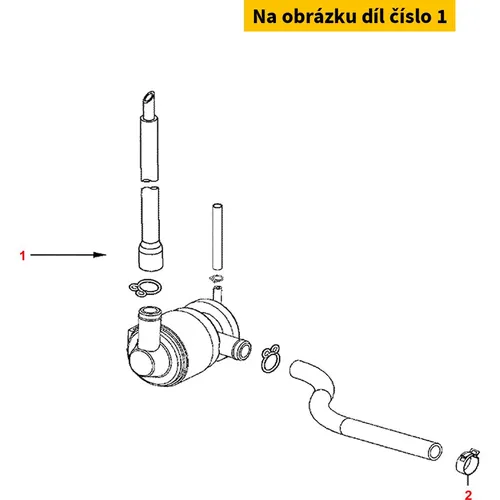 Na obrázku díl číslo 1

1

2