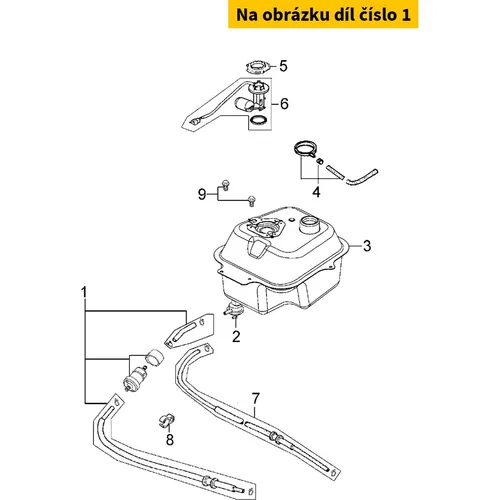 Na obrázku díl číslo 1

5
6
4
9
3
1
2
7
8