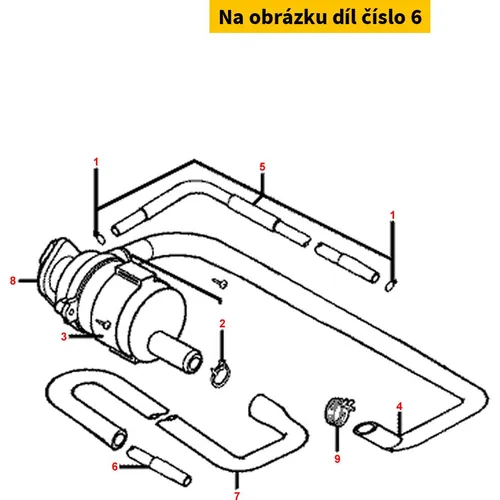 Na obrázku díl číslo 6

1
5
1
8
2
3
4
9
6
7