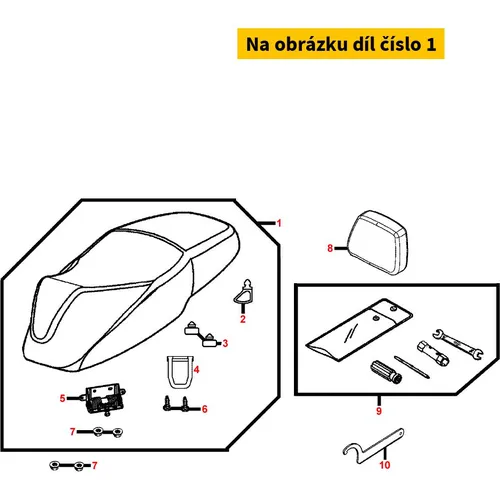 Na obrázku díl číslo 1

1
8
2
3
4
5
6
7
9
7
10